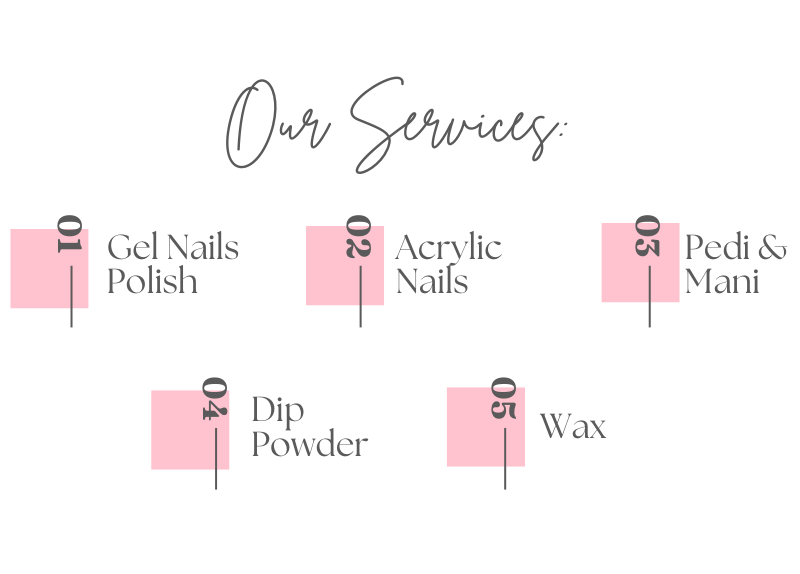 Our Services:

01
Gel Nails
Polish

02
Acrylic
Nails

03
Pedi &
Mani

04
Dip
Powder

05
Wax